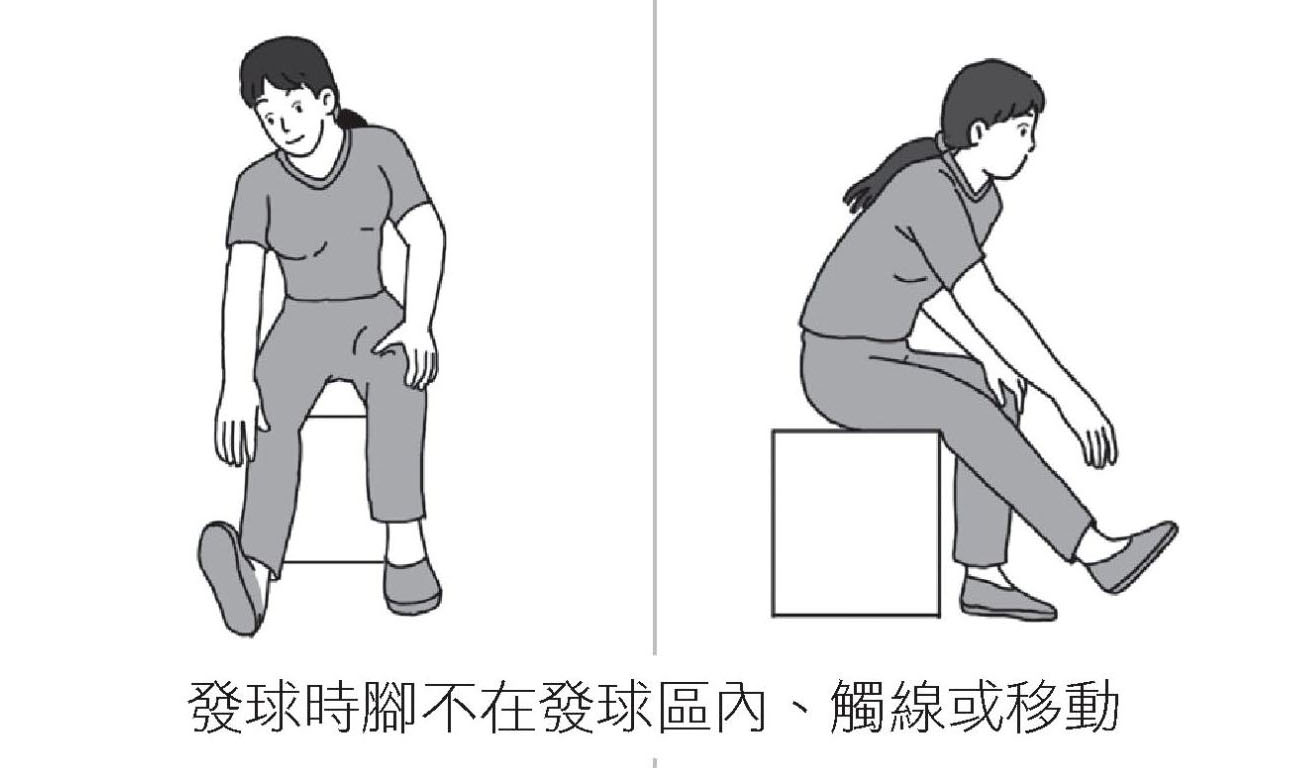 發球時腳不在發球區內、觸線或移動